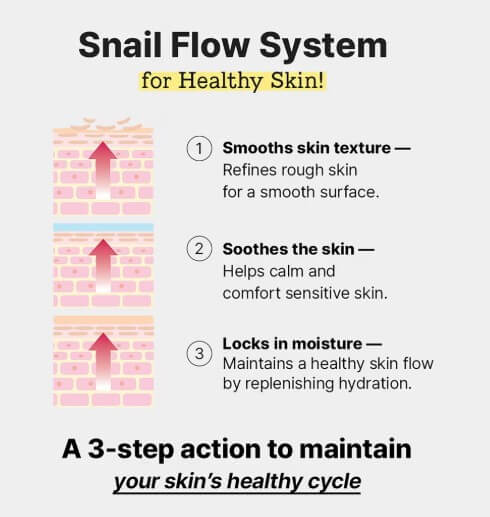 Snail Flow System
for Healthy Skin!

1 Smooths skin texture —
Refines rough skin for a smooth surface.

2 Soothes the skin —
Helps calm and comfort sensitive skin.

3 Locks in moisture —
Maintains a healthy skin flow by replenishing hydration.

A 3-step action to maintain
your skin's healthy cycle